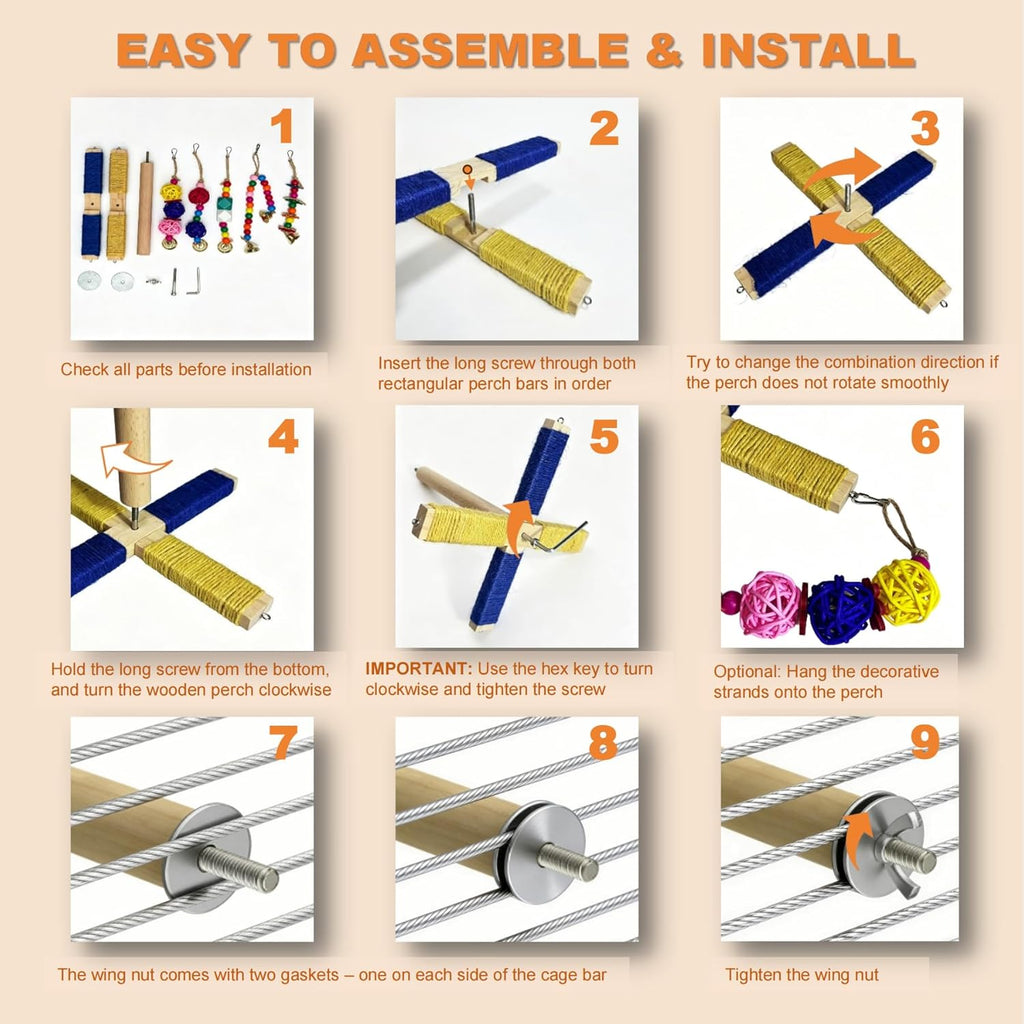 EASY TO ASSEMBLE & INSTALL

1

Check all parts before installation

2

Insert the long screw through both rectangular perch bars in order

3

Try to change the combination direction if the perch does not rotate smoothly

4

Hold the long screw from the bottom, and turn the wooden perch clockwise

5

IMPORTANT: Use the hex key to turn clockwise and tighten the screw

6

Optional: Hang the decorative strands onto the perch

7

8

The wing nut comes with two gaskets – one on each side of the cage bar

9

Tighten the wing nut